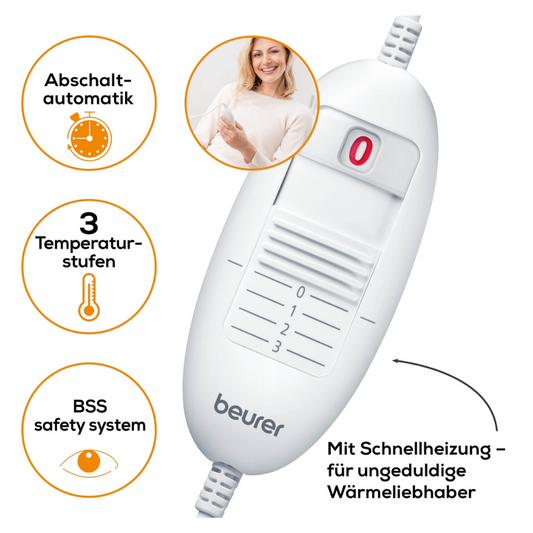 Abschaltautomatik

3
Temperaturstufen

BSS
safety system

0

0
1
2
3

beurer

Mit Schnellheizung – für ungeduldige Wärmeliebhaber