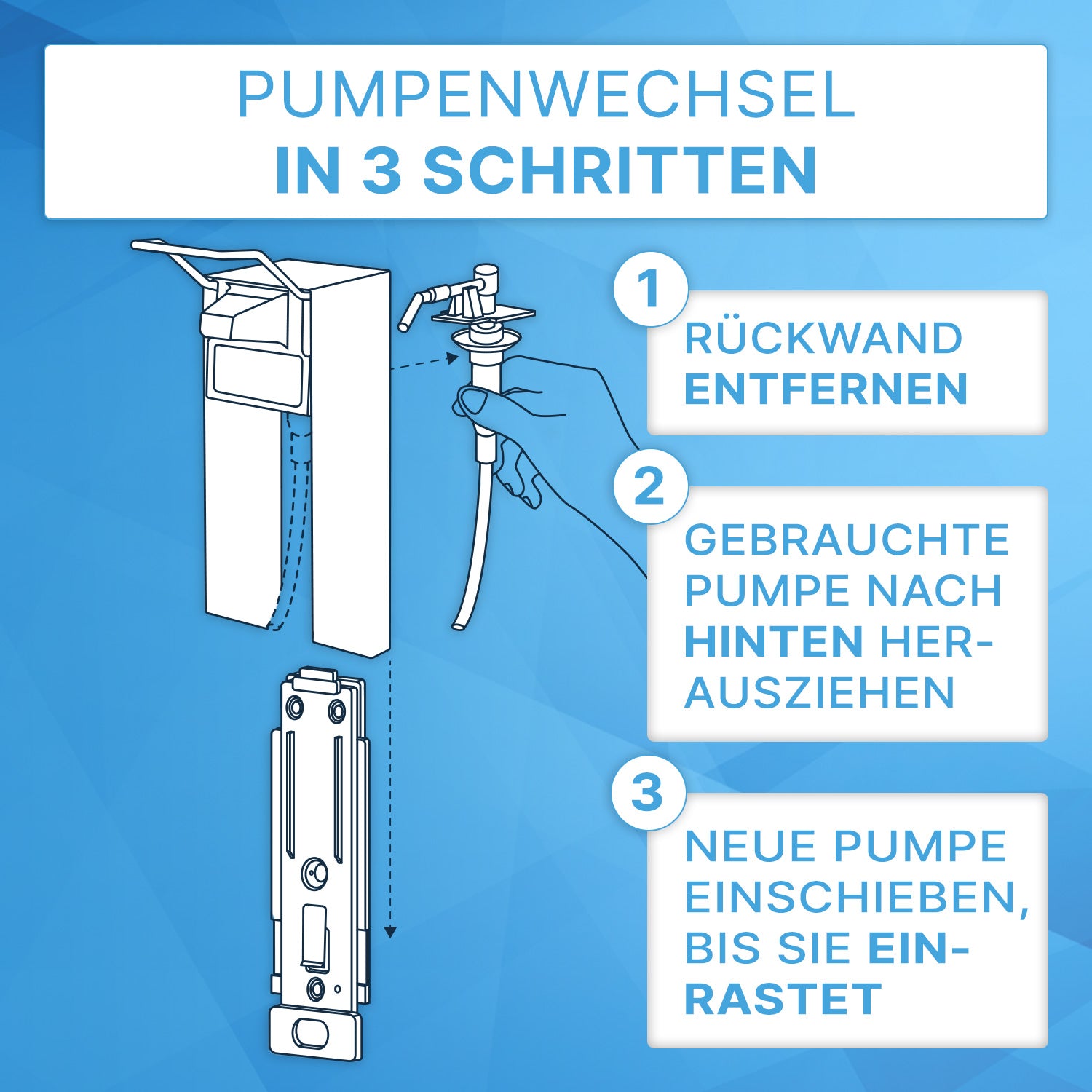 PUMPENWECHSEL
IN 3 SCHRITTEN

1

RÜCKWAND ENTFERNEN

2

GEBRAUCHTE PUMPE NACH HINTEN HERAUSZIEHEN

3

NEUE PUMPE EINSCHIEBEN, BIS SIE EINRASTET